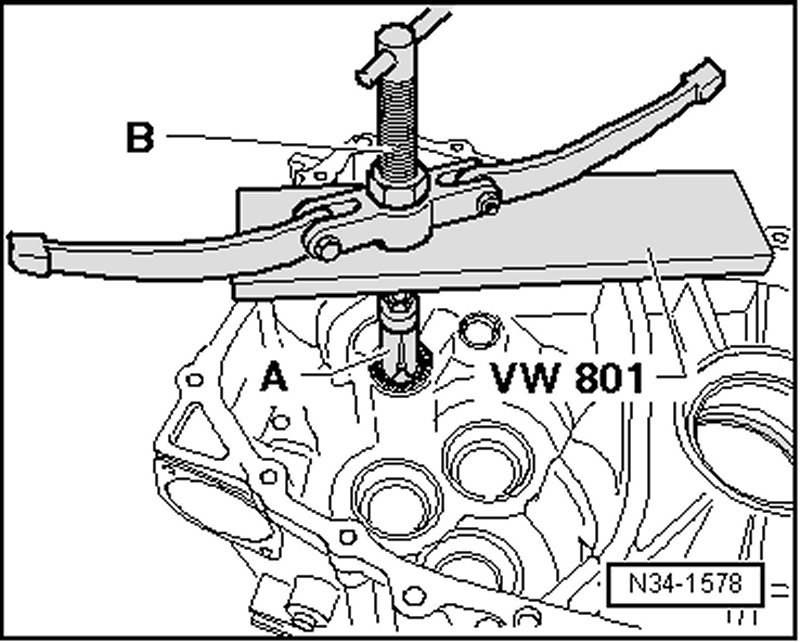 B

A

VW 801

N34-1578