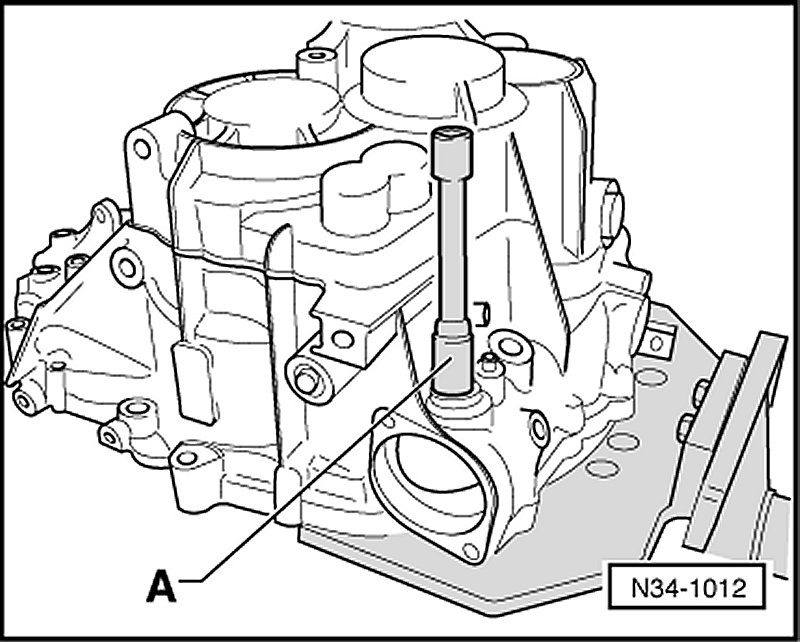 A

N34-1012