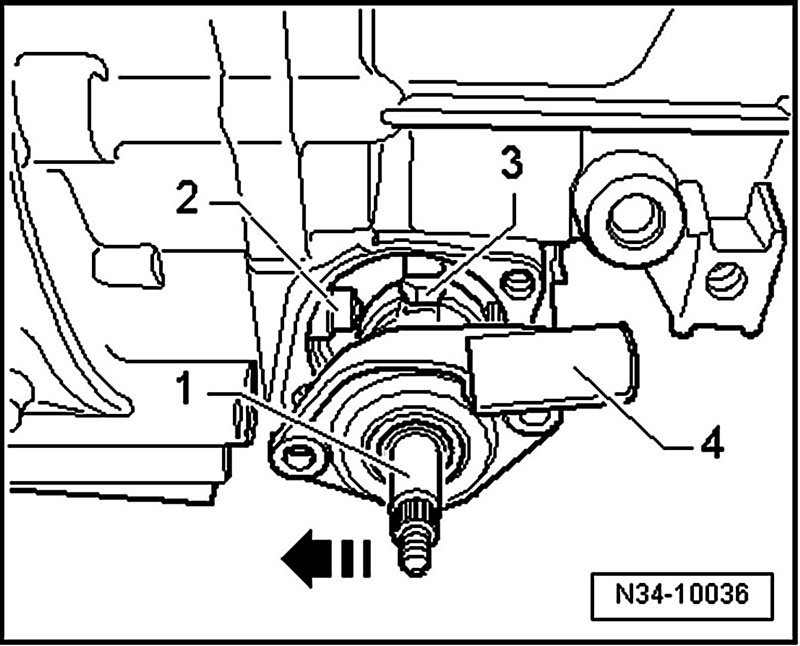 2
3
1
4
N34-10036