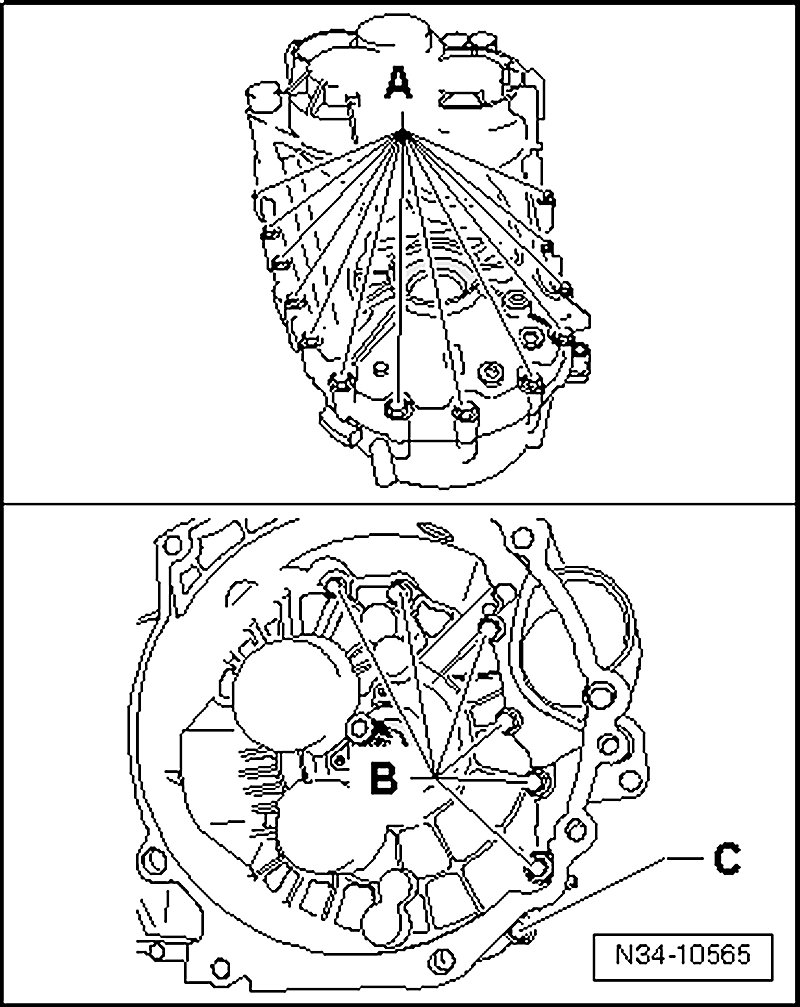 A

B

C

N34-10565