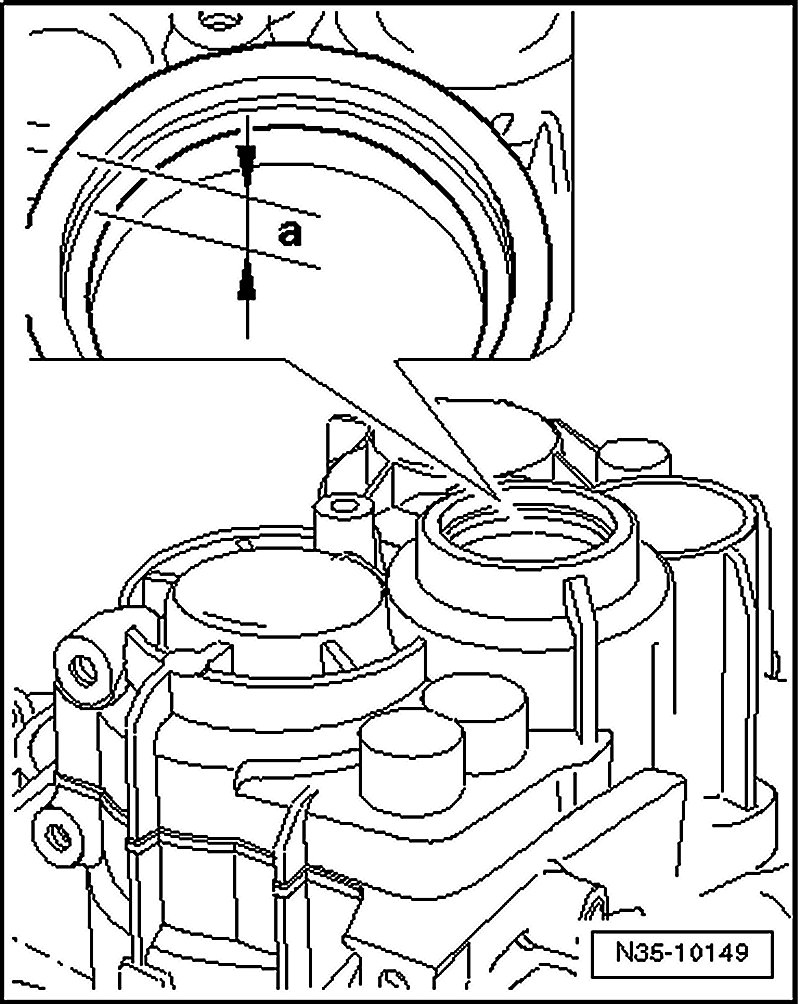 a

N35-10149