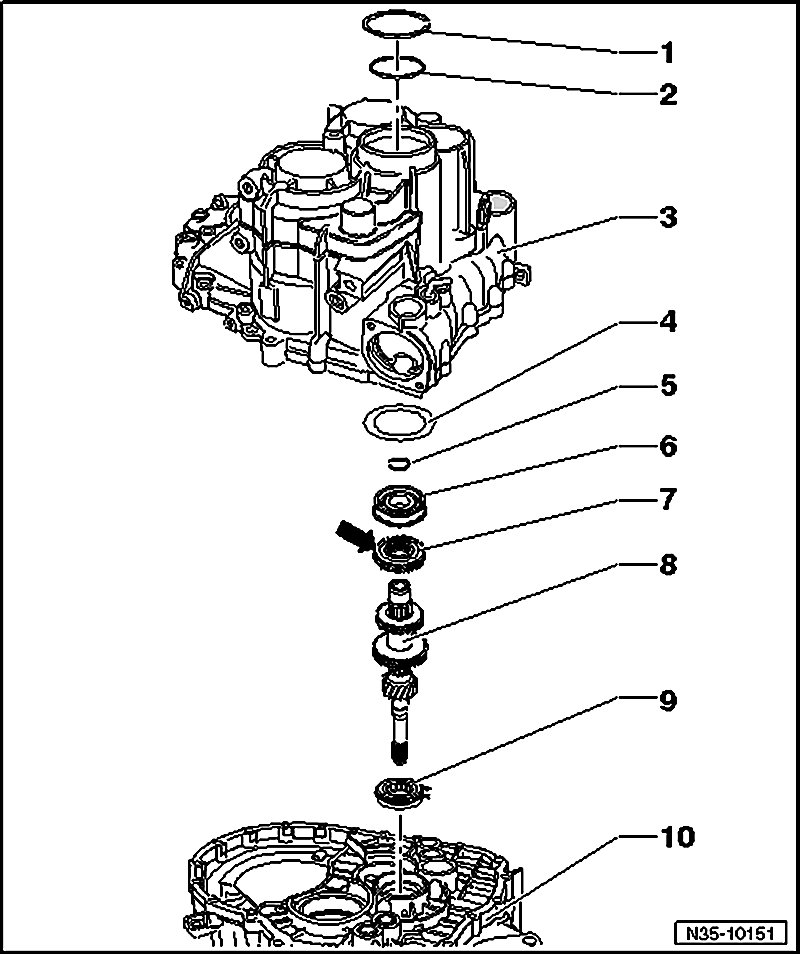 1
2
3
4
5
6
7
8
9
10
N35-10151