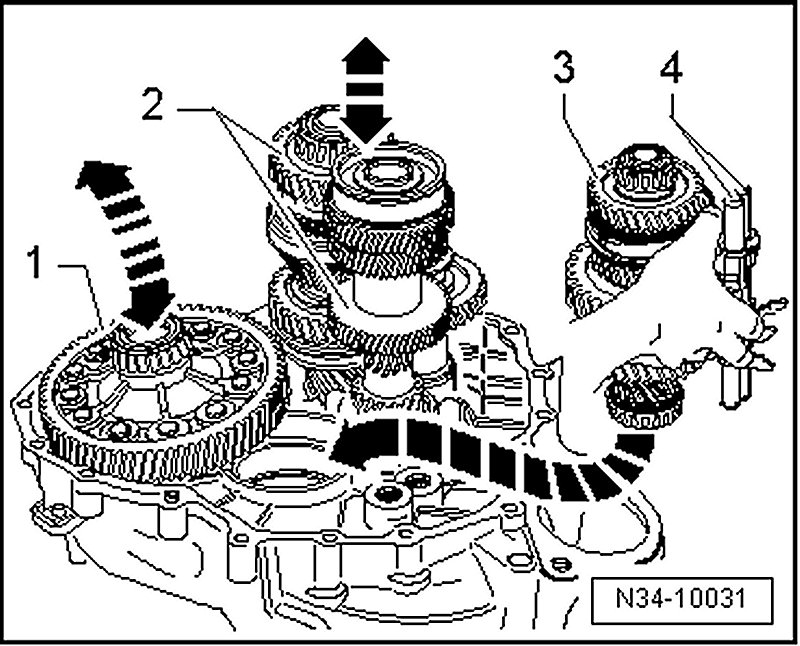 1
2
3
4
N34-10031