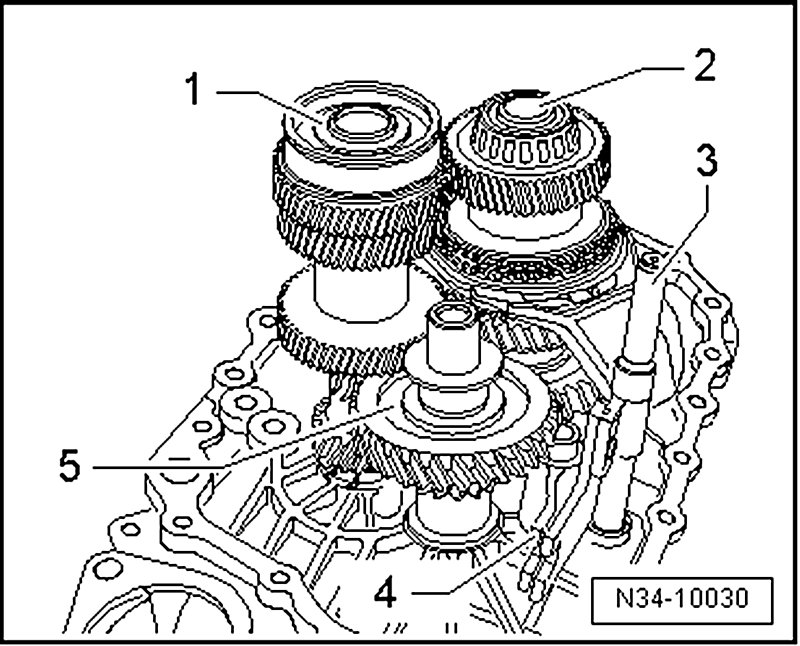 1
2
3
5
4
N34-10030