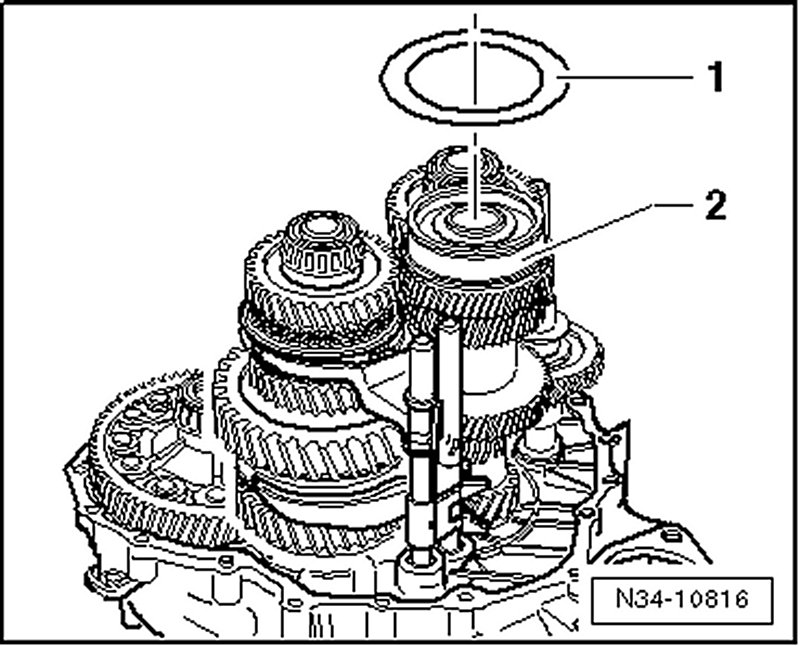 1

2

N34-10816