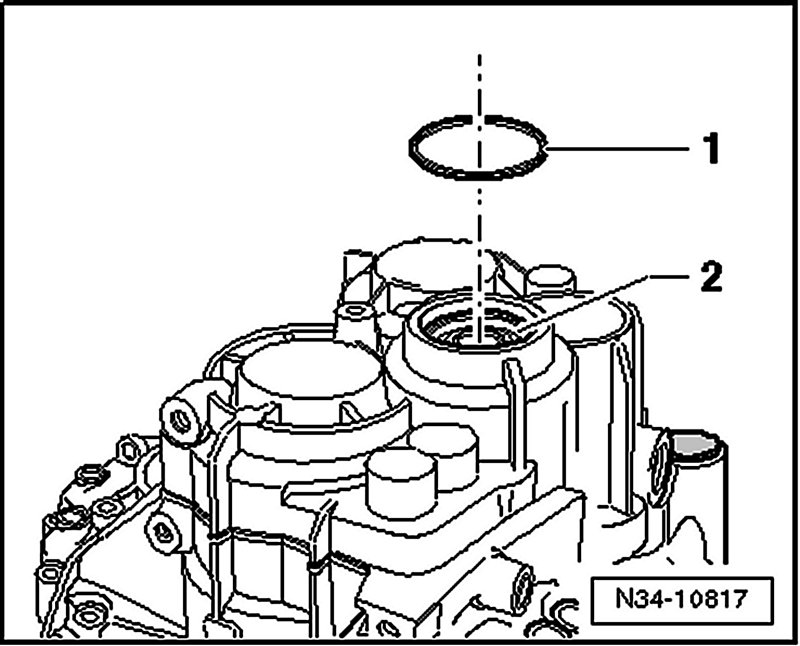 1
2
N34-10817