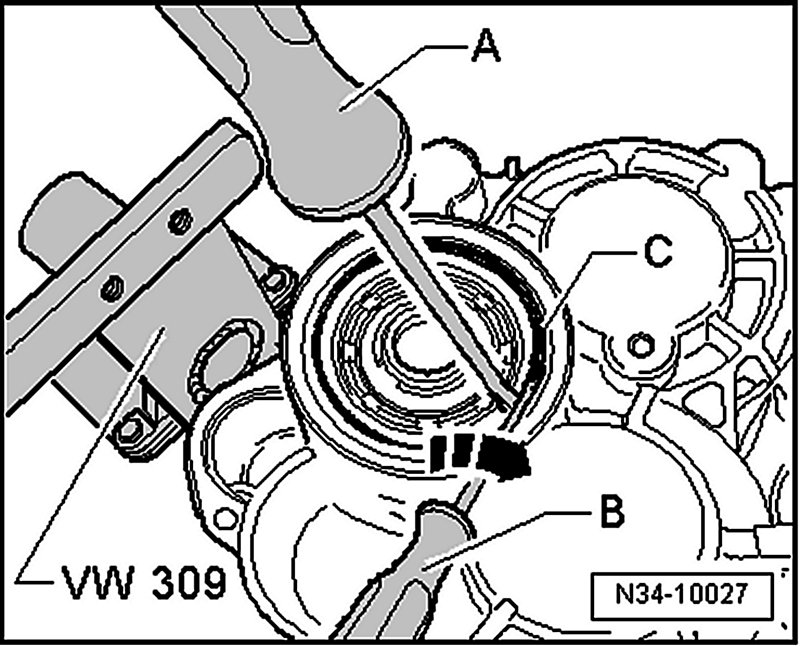 A
C
B
VW 309
N34-10027