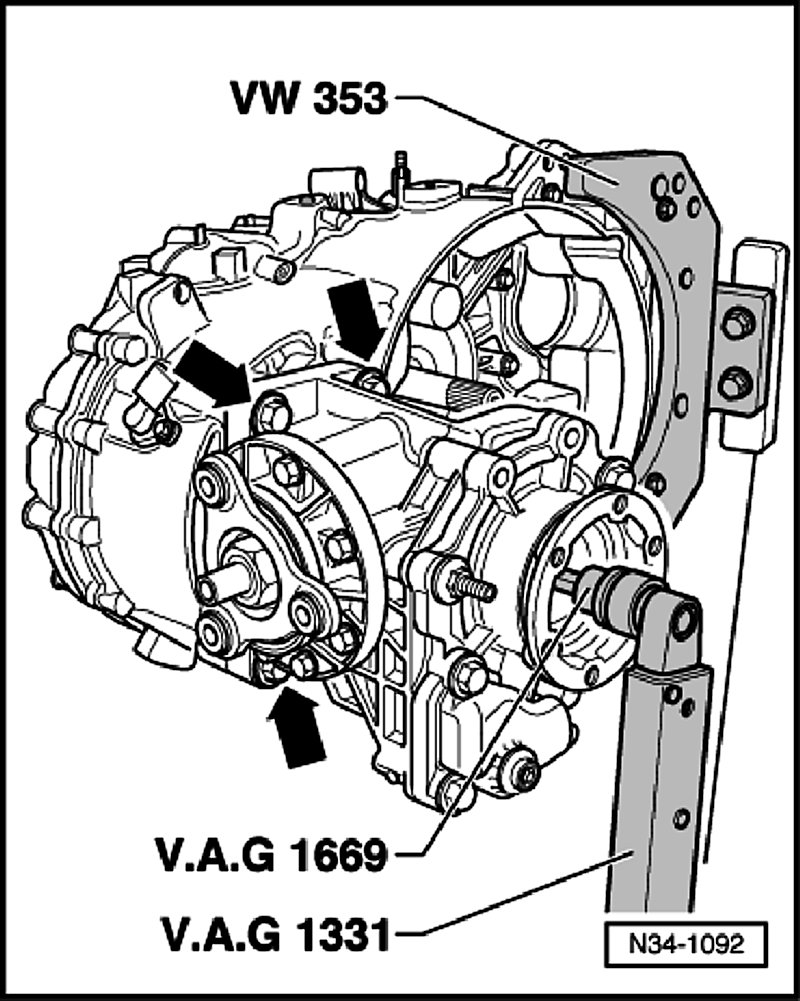 VW 353

V.A.G 1669

V.A.G 1331

N34-1092