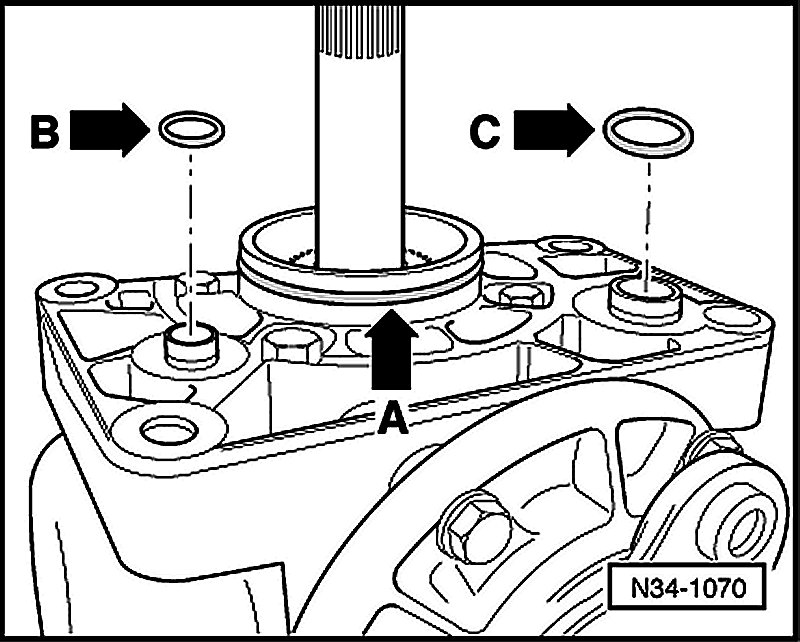 B
C
A
N34-1070