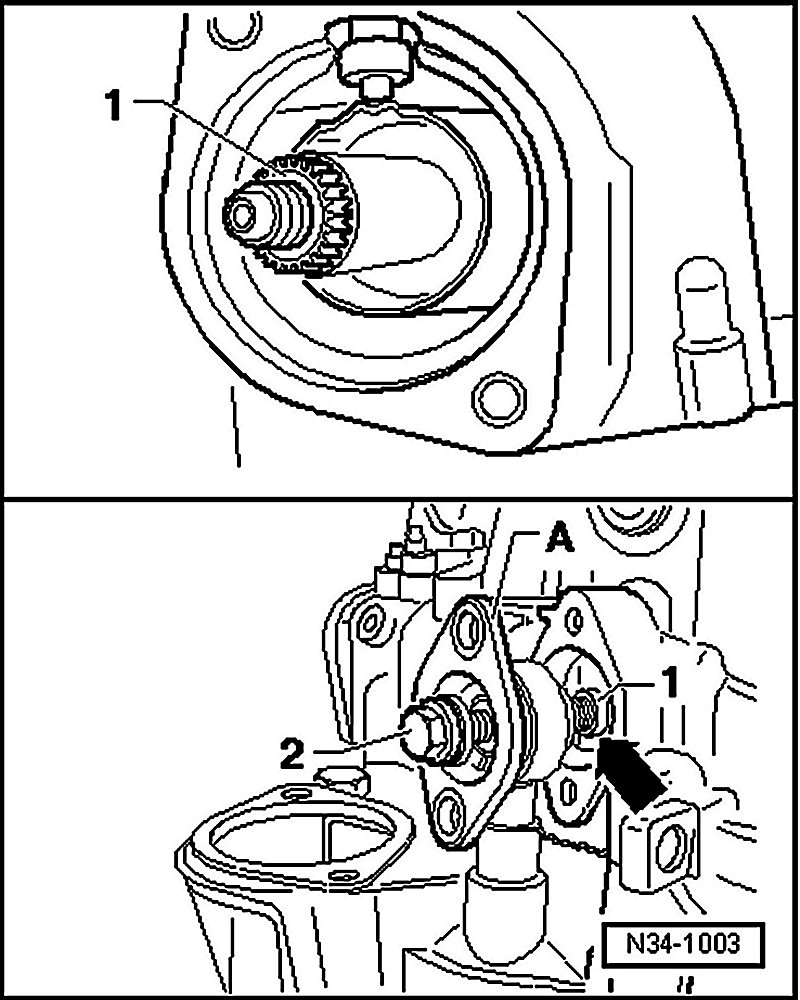 1

A

1

2

N34-1003