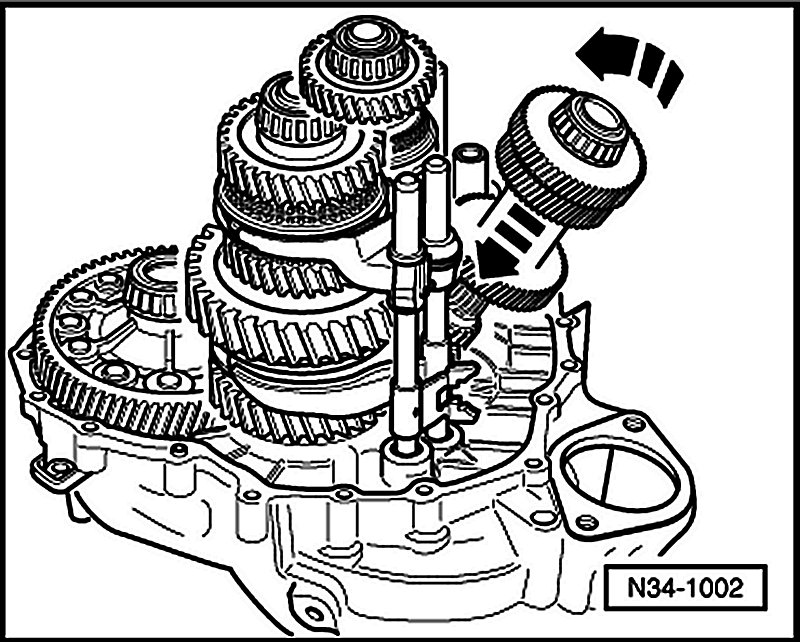 N34-1002