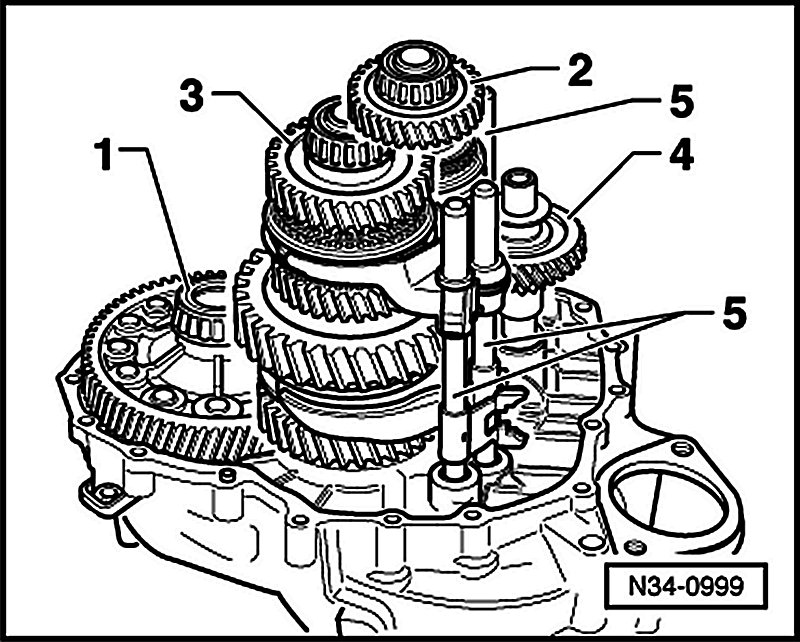 2
3
5
1
4
5
N34-0999