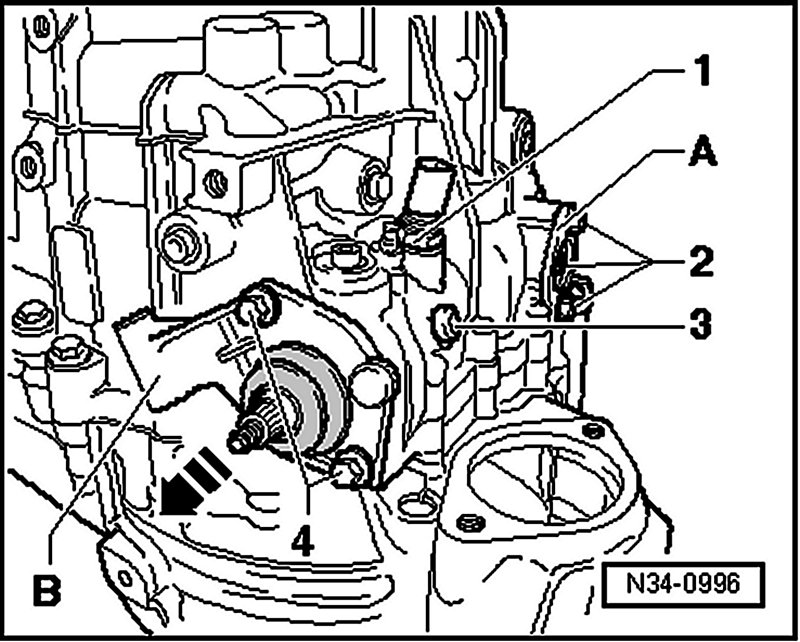 1
A
2
3
4
B
N34-0996