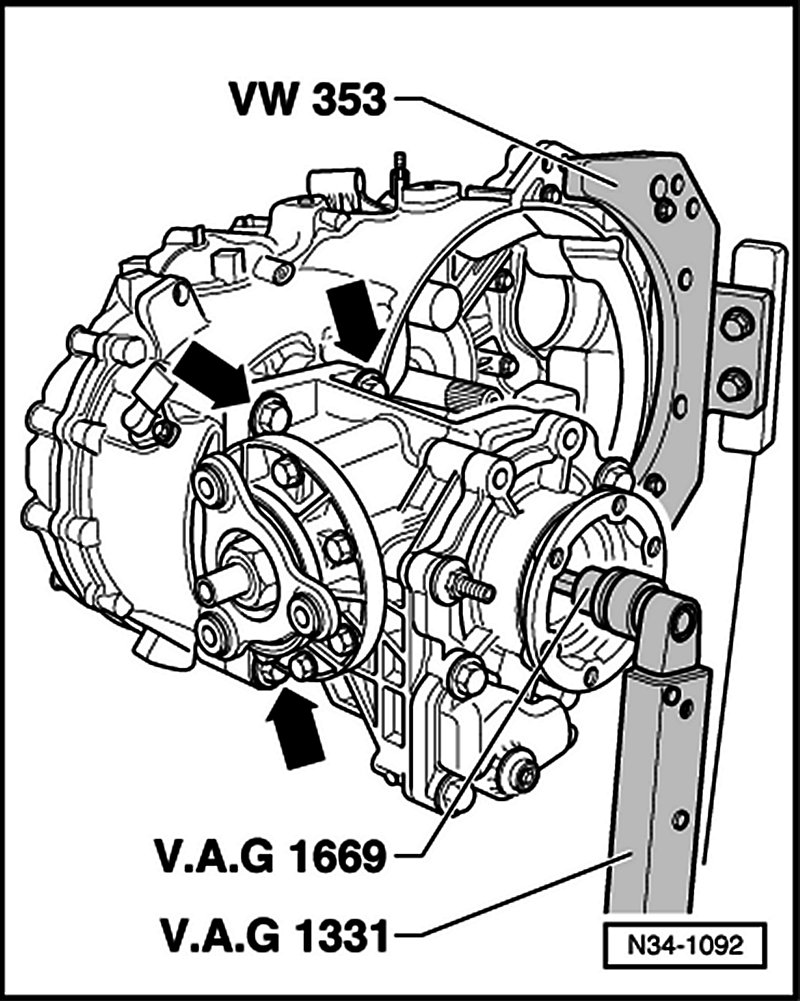 VW 353
V.A.G 1669
V.A.G 1331
N34-1092