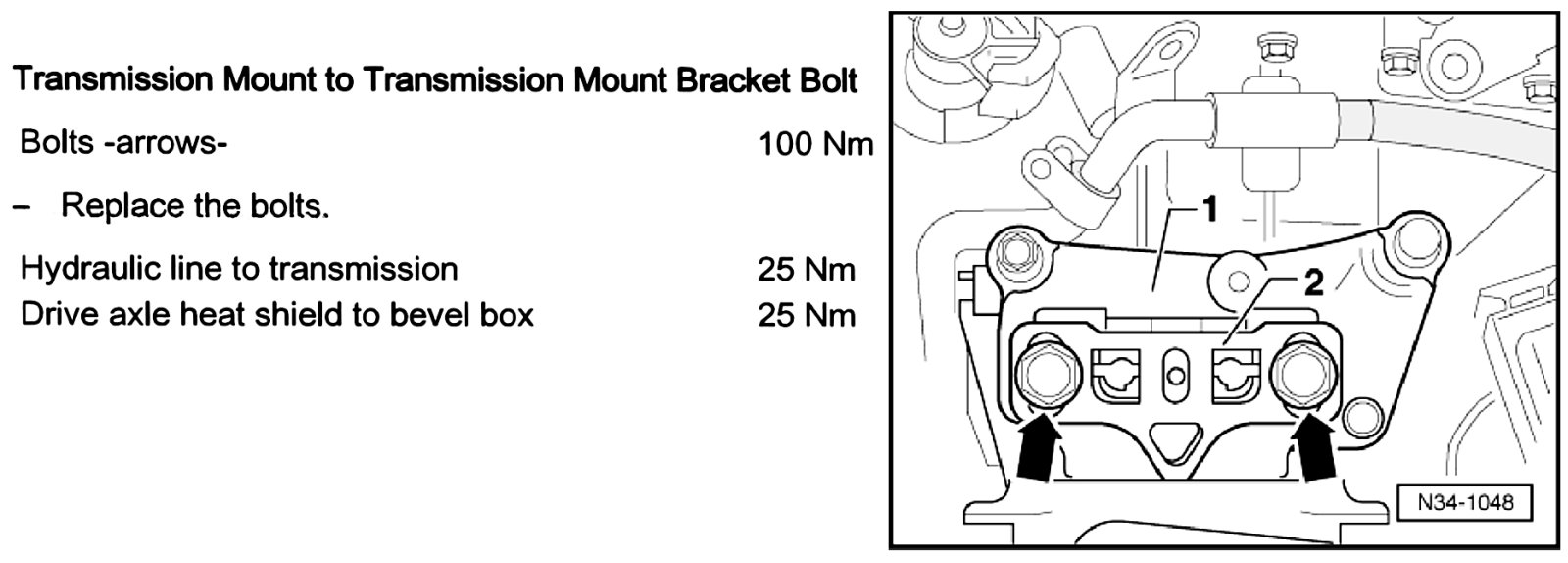 Transmission Mount to Transmission Mount Bracket Bolt

Bolts -arrows- 100 Nm

– Replace the bolts.

Hydraulic line to transmission 25 Nm
Drive axle heat shield to bevel box 25 Nm

1
2
N34-1048