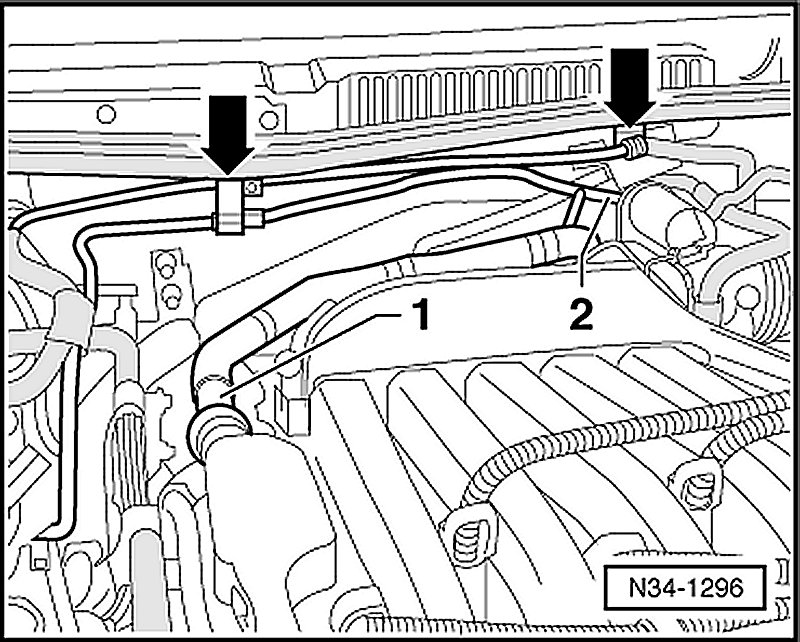 1
2
N34-1296