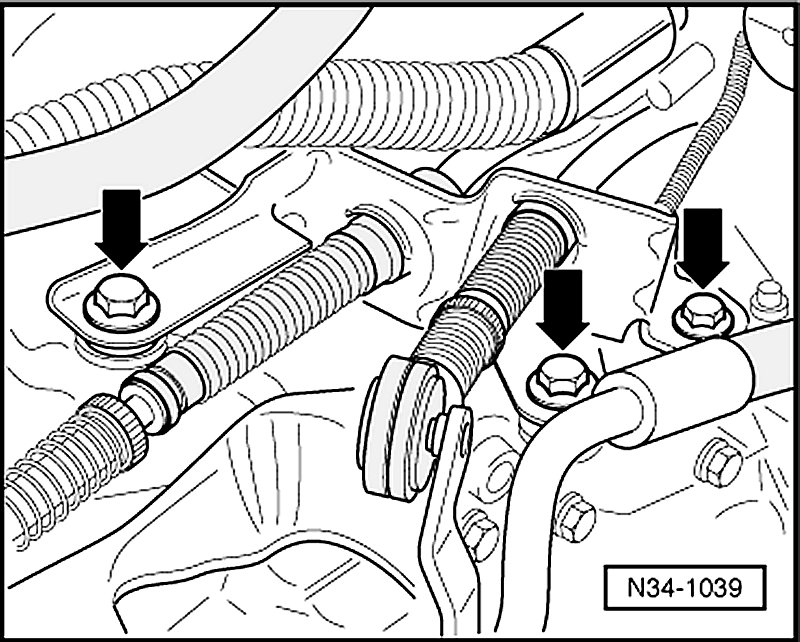 N34-1039