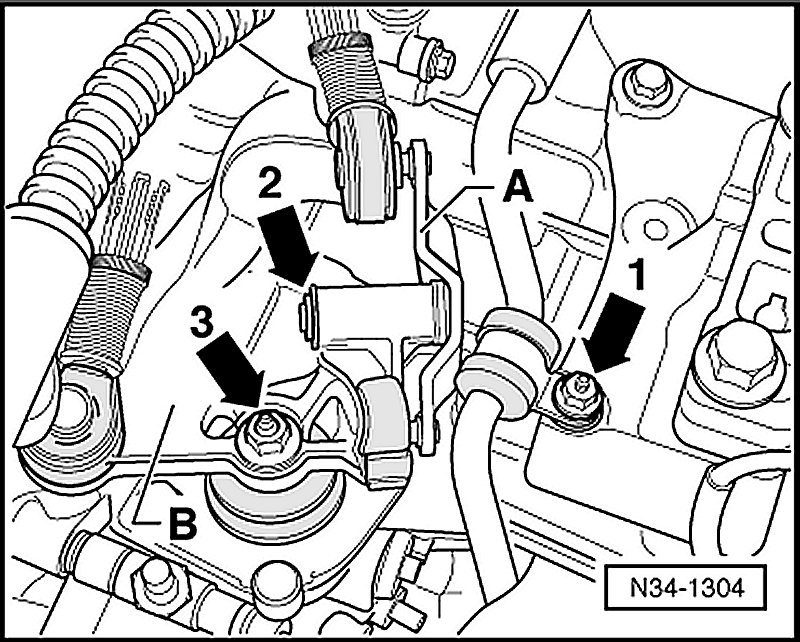 2
A
1
3
B
N34-1304