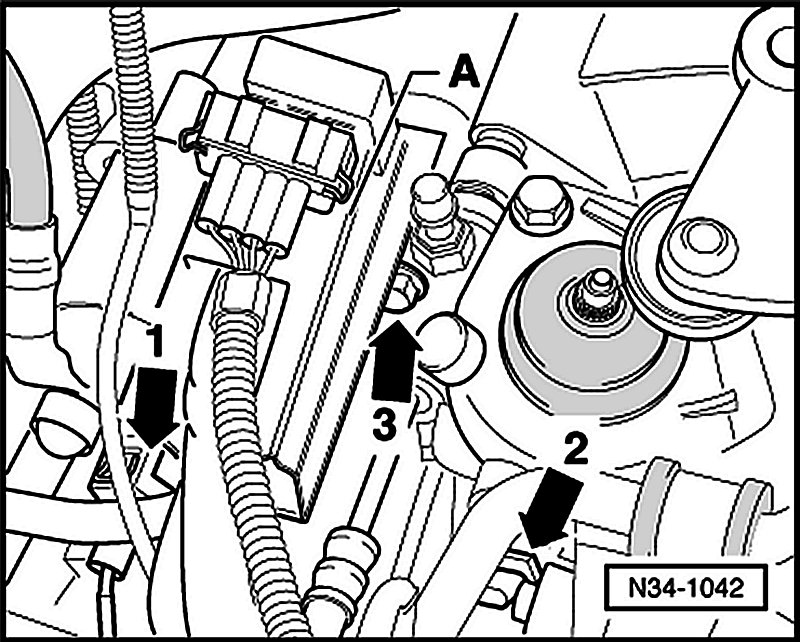 A
1
3
2
N34-1042