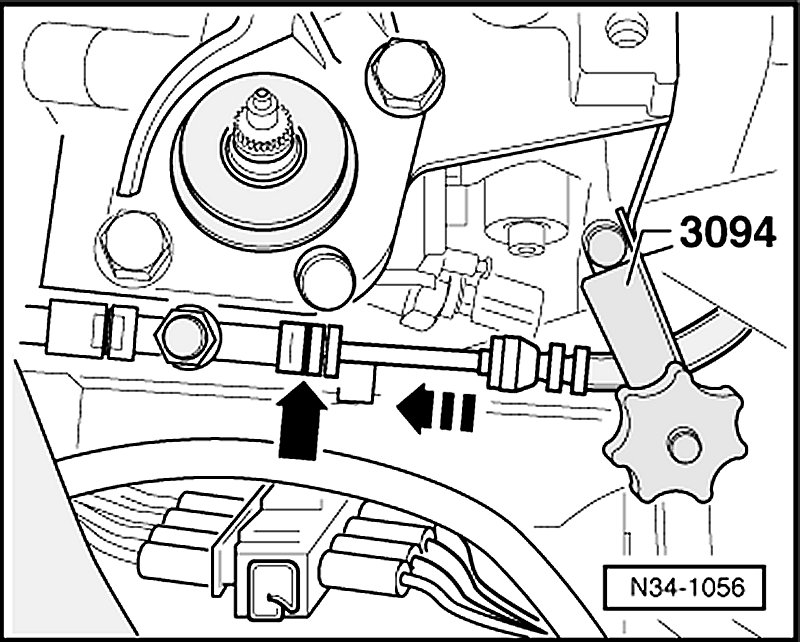 3094

N34-1056