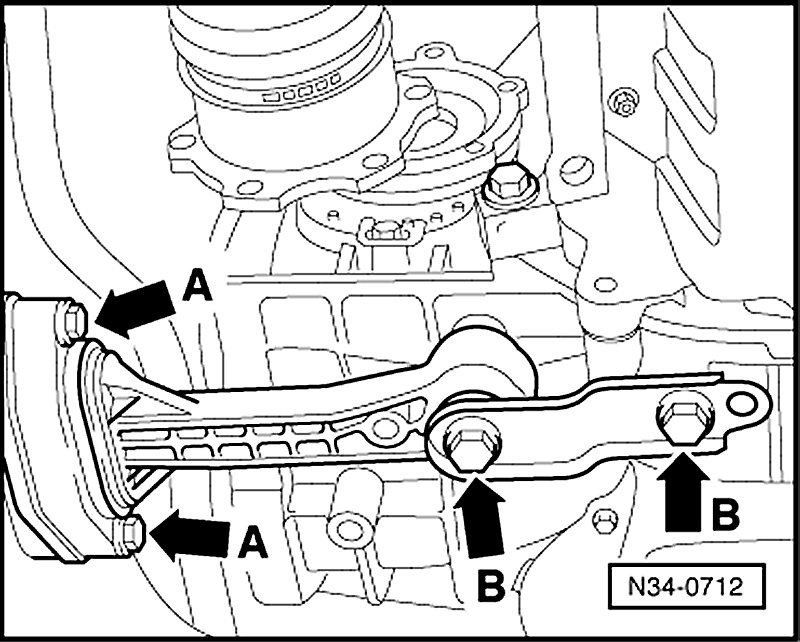 A
A
B
B
N34-0712