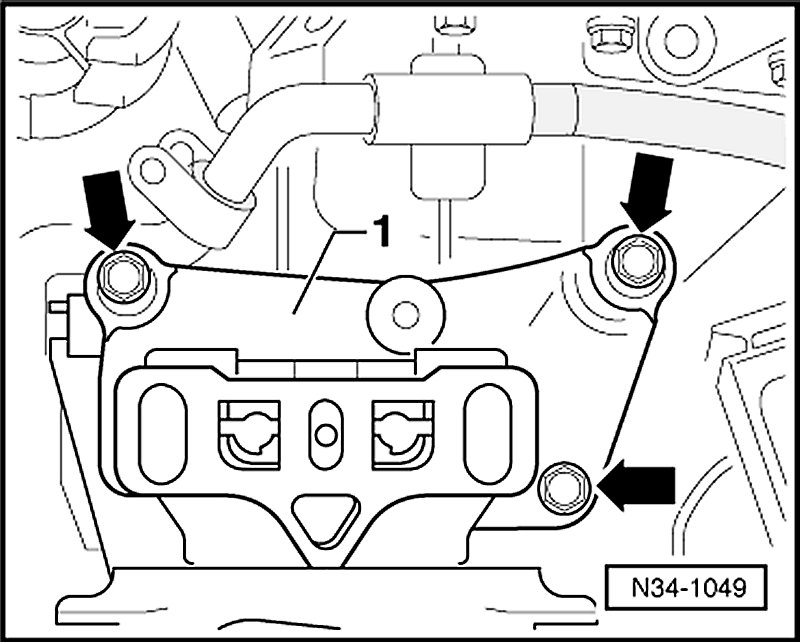 1

N34-1049