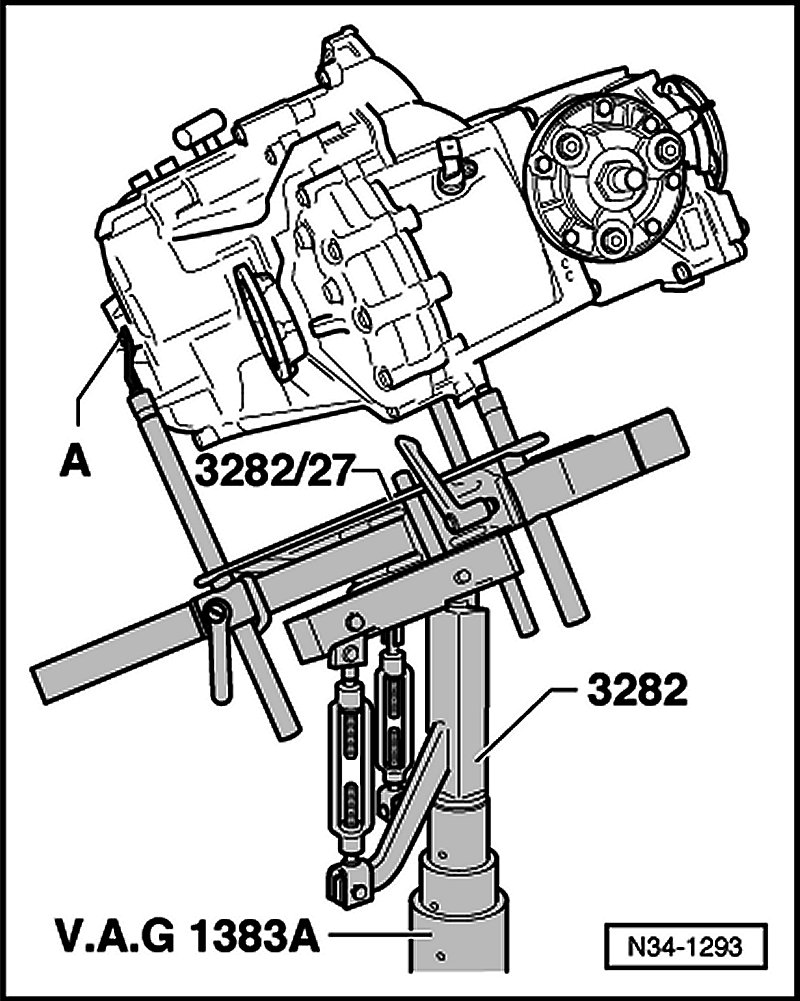 A

3282/27

3282

V.A.G 1383A

N34-1293