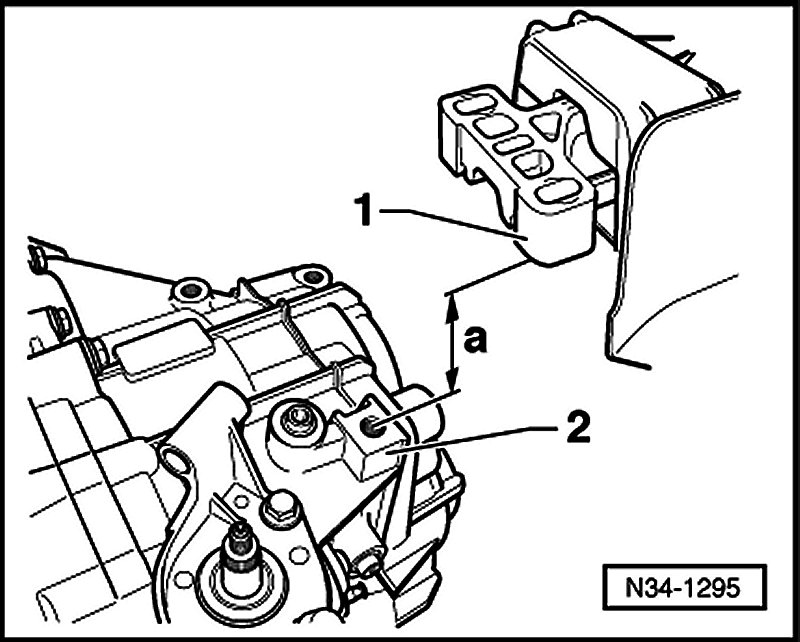 1
a
2
N34-1295