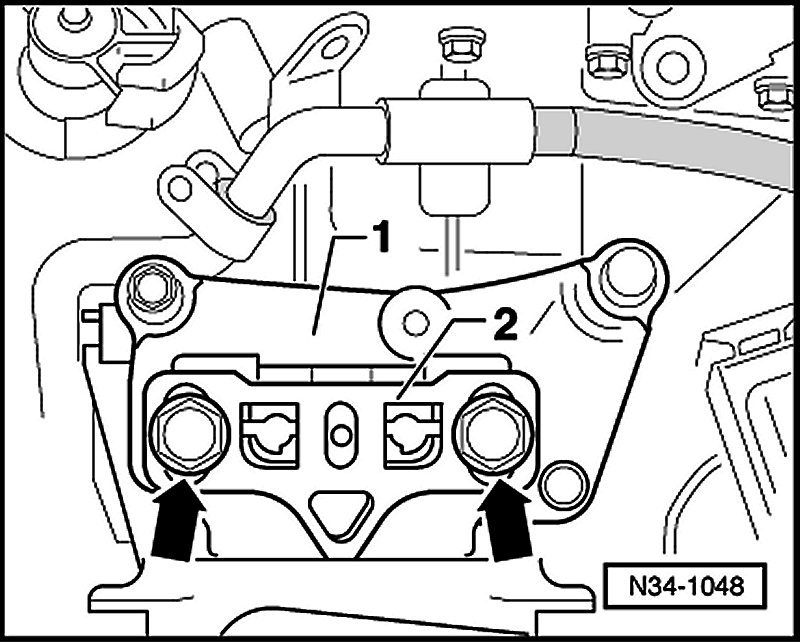 1

2

N34-1048