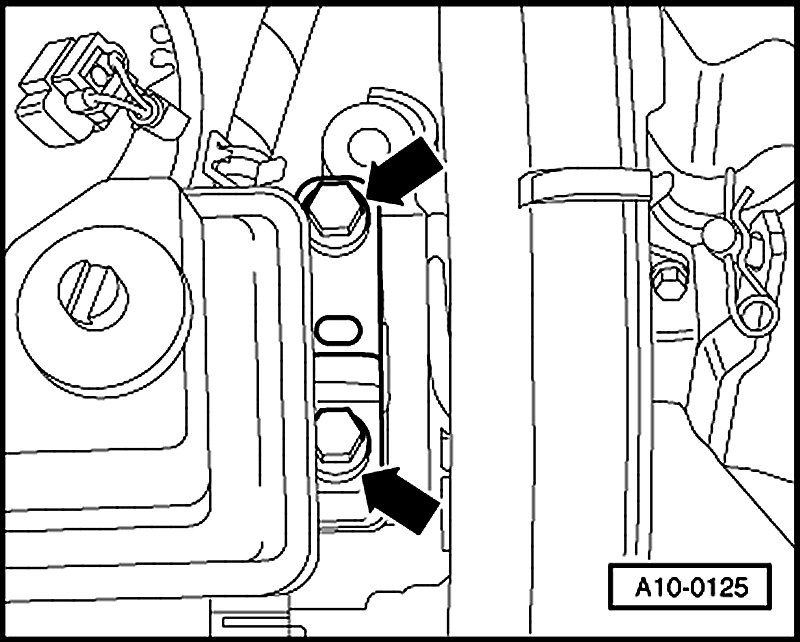 A10-0125