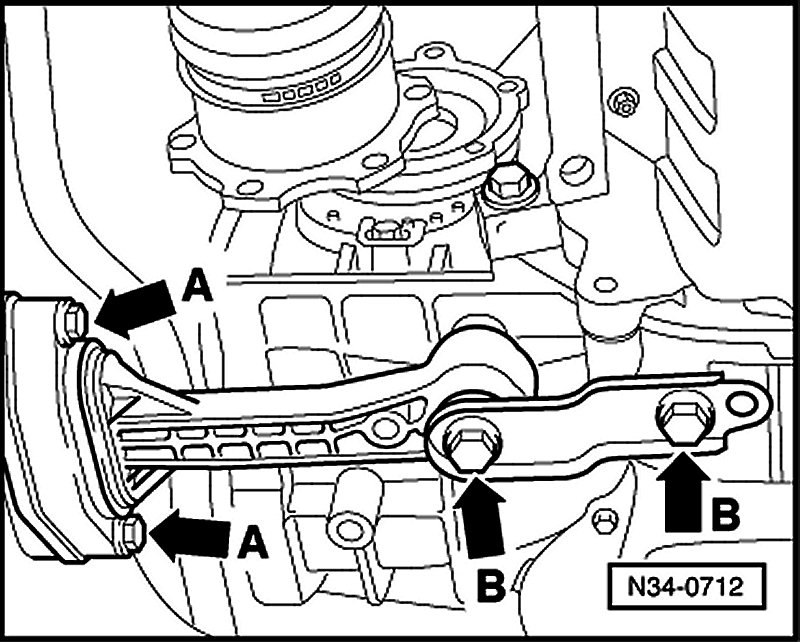 A
A
B
B
N34-0712