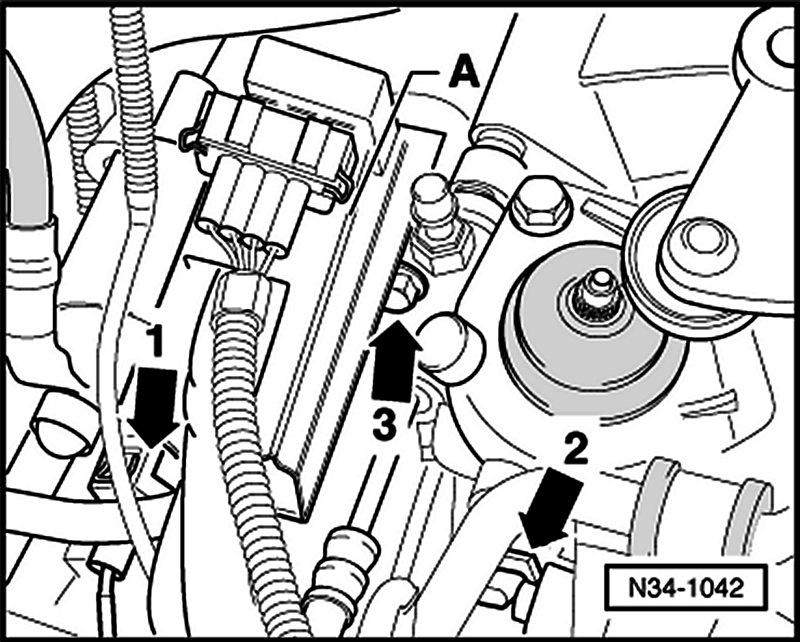 A
1
3
2
N34-1042