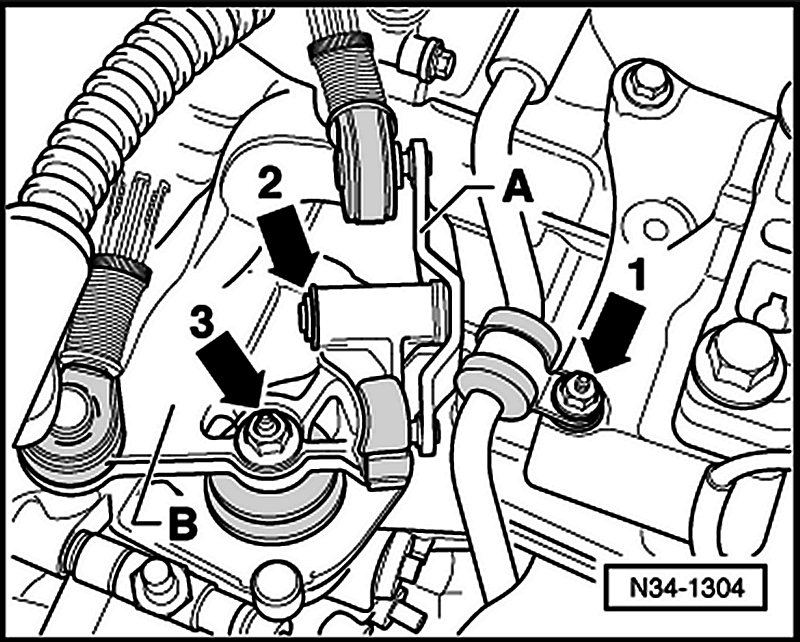 2
A
1
3
B
N34-1304