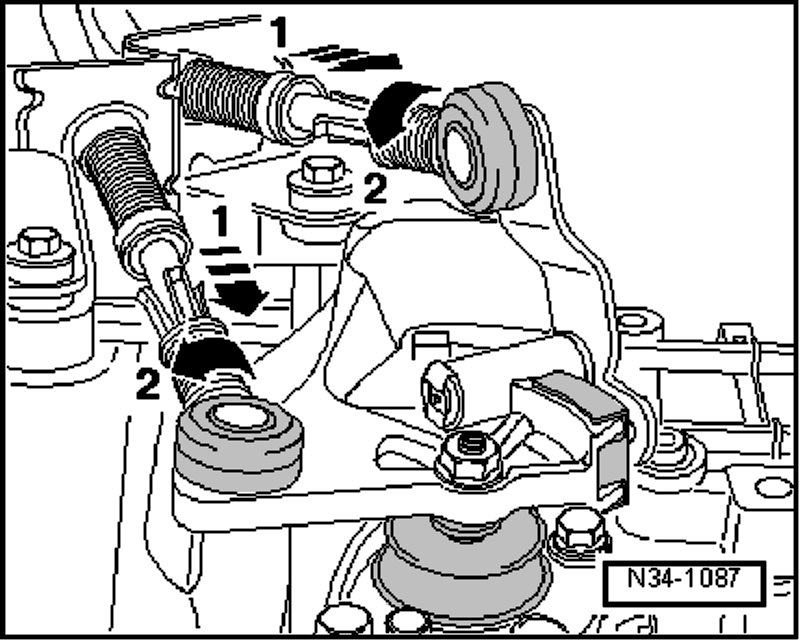 1
2
1
2
N34-1087