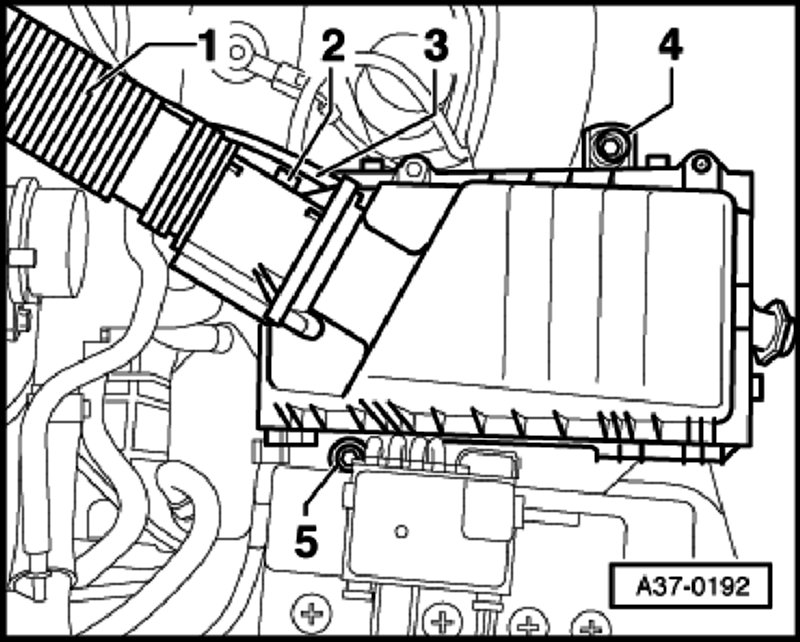 1
2
3
4
5
A37-0192