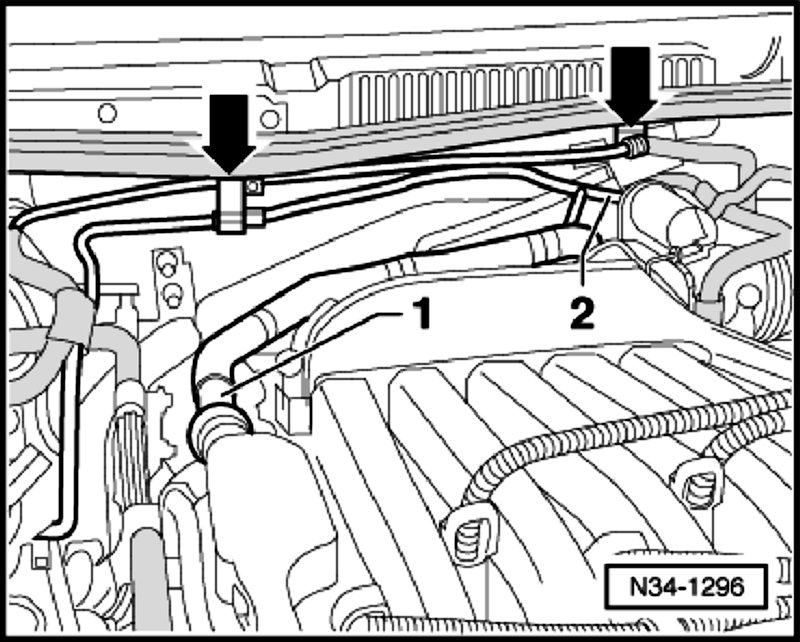 1
2
N34-1296