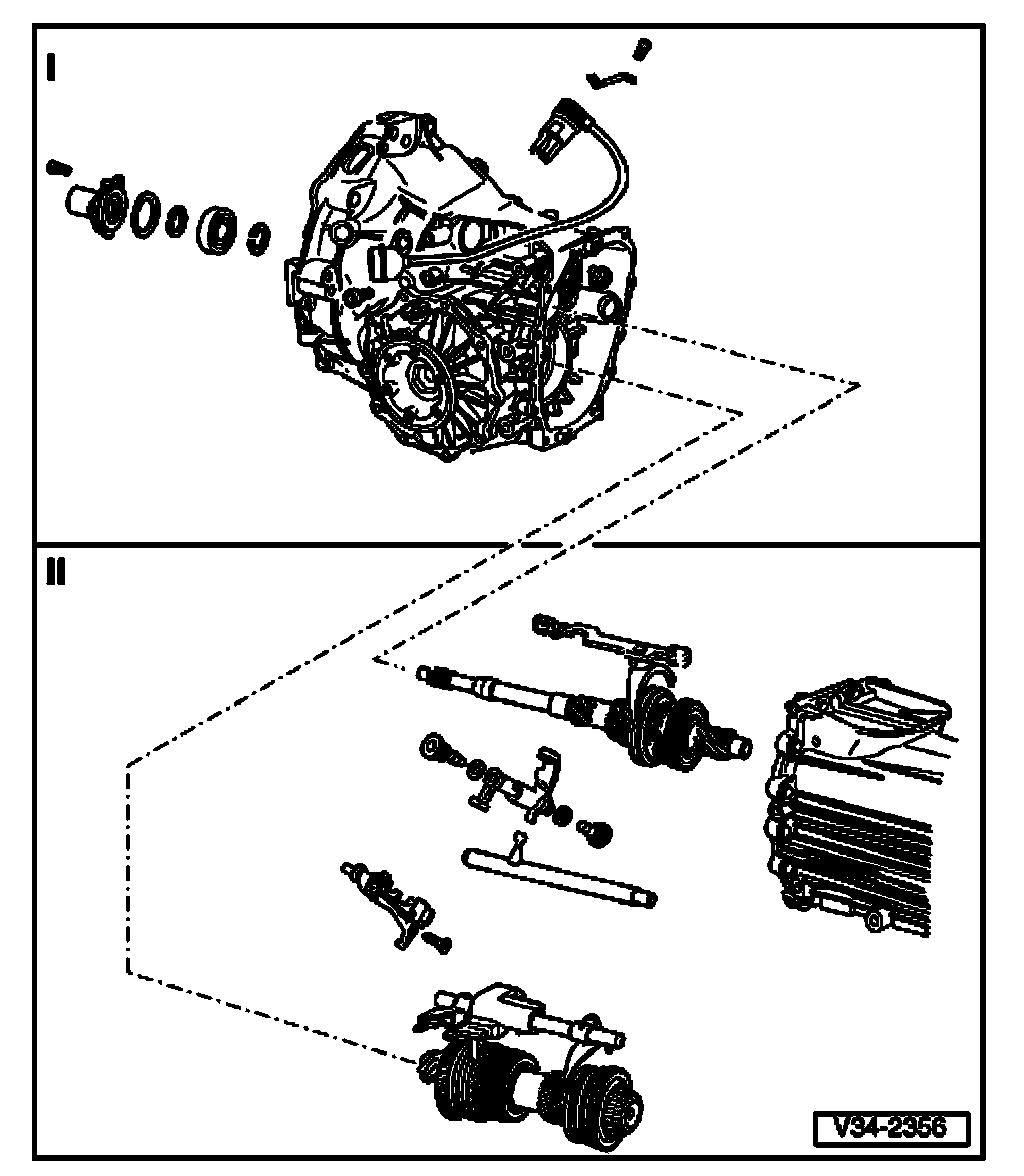 I

II

V34-2356