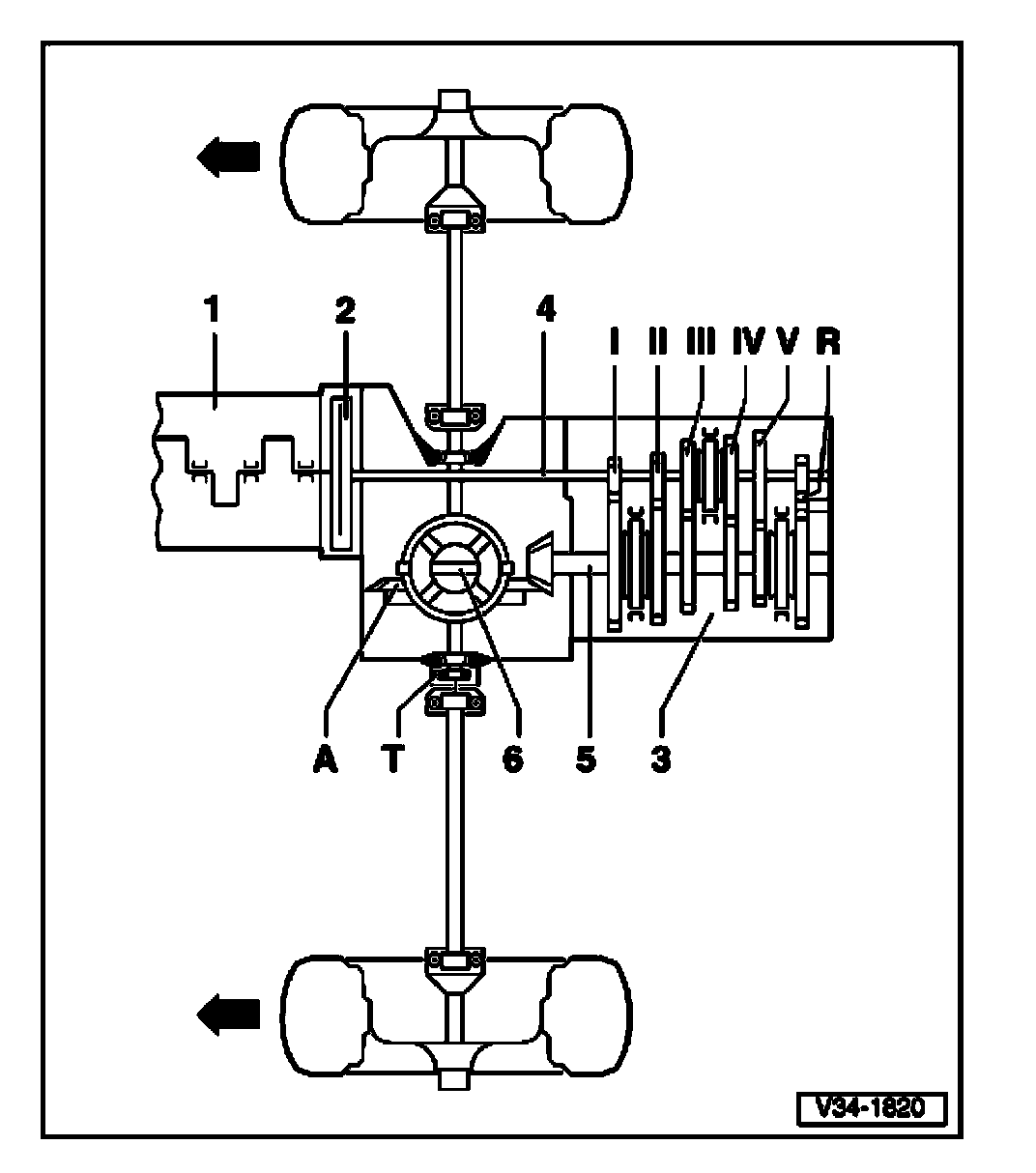 1
2
4
I
II
III
IV
V
R
A
T
6
5
3
V34-1820