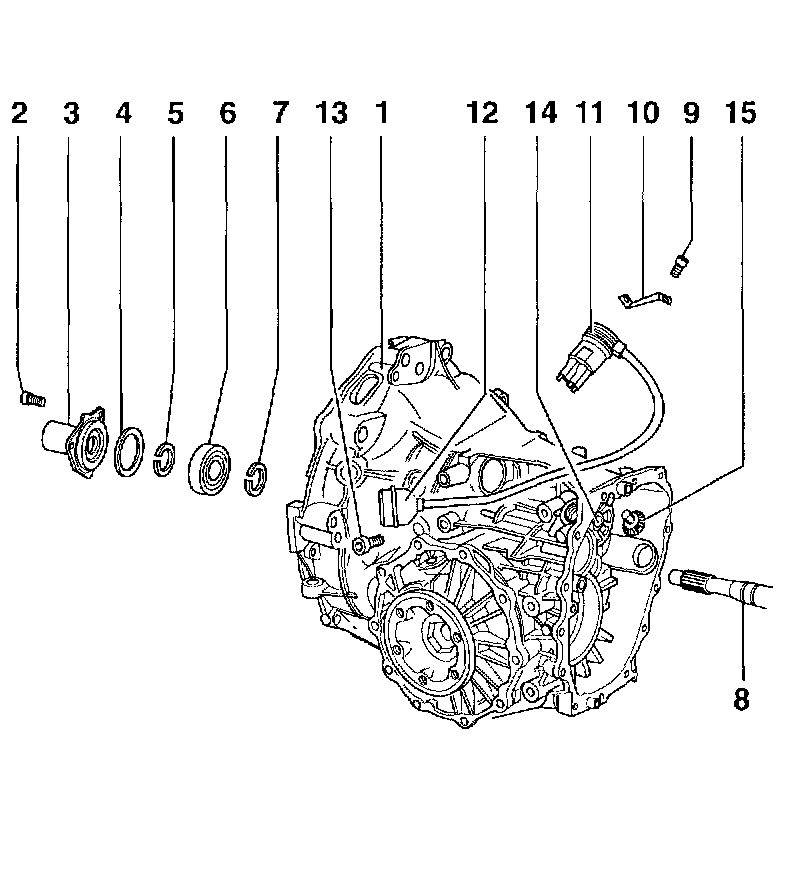 2 3 4 5 6 7 13 1 12 14 11 10 9 15

8