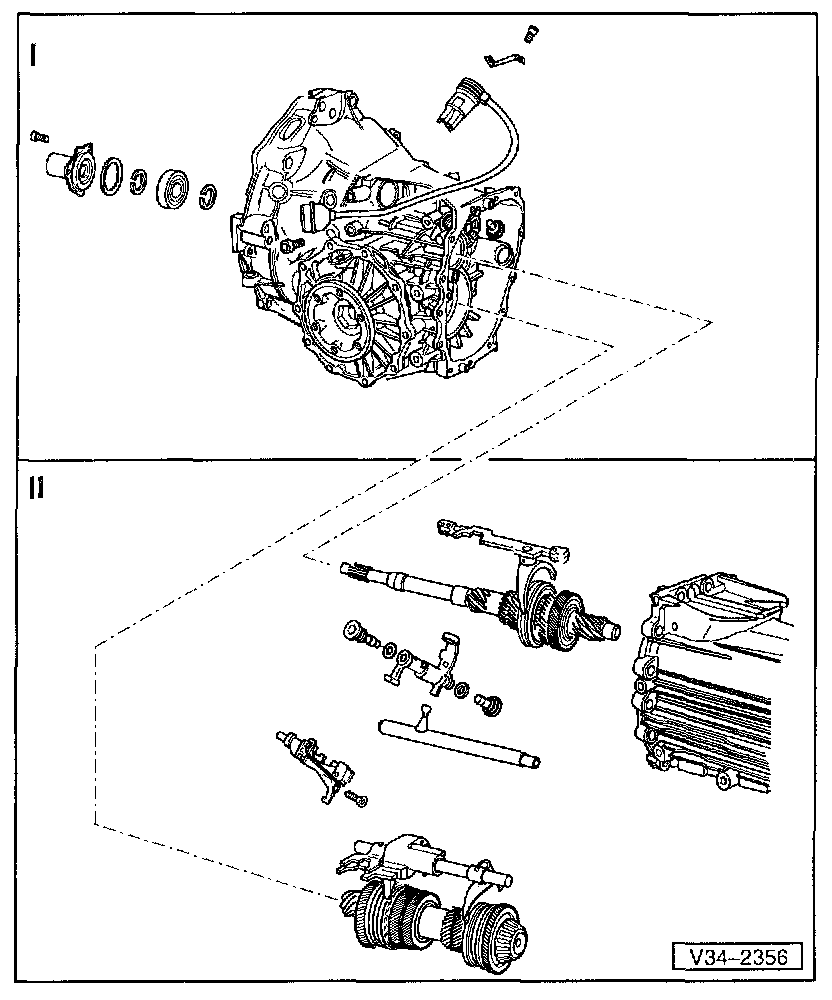 I

II

V34-2356