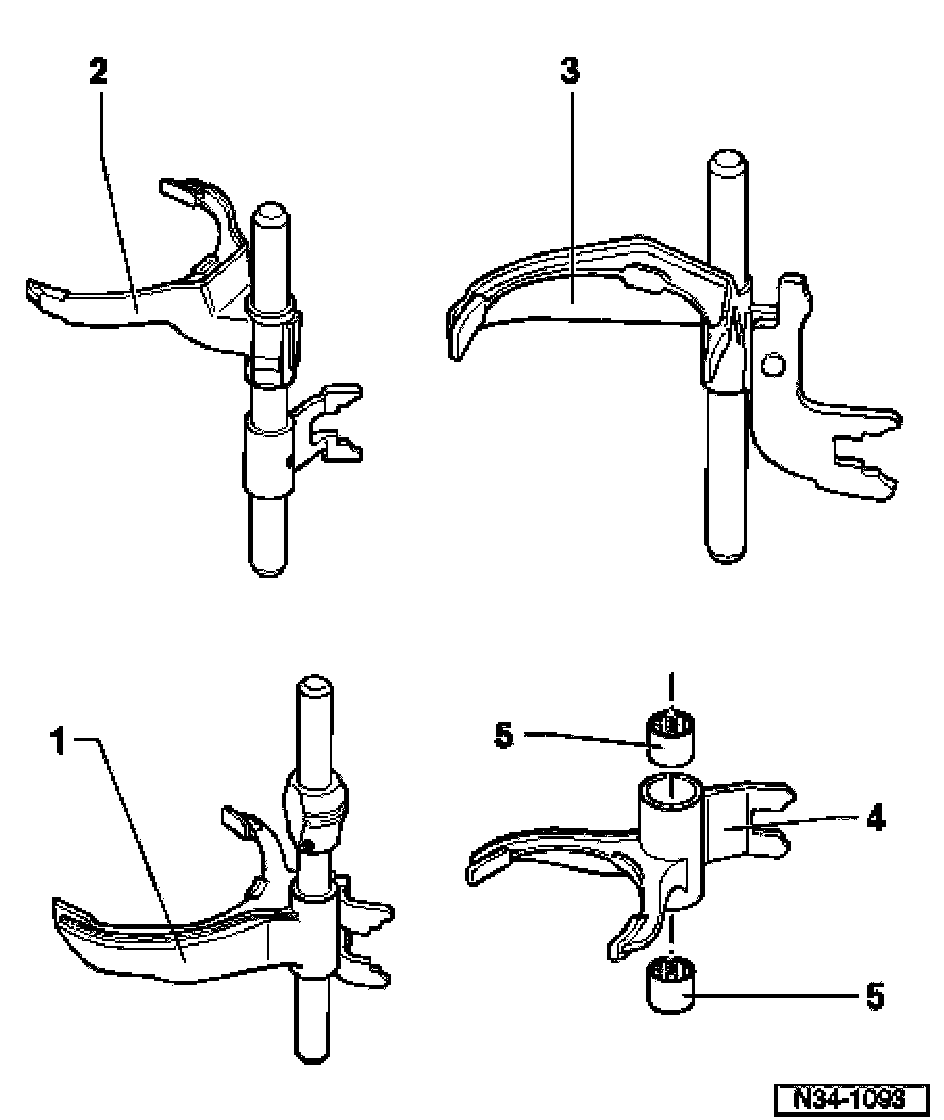 2

3

1

5

4

5

N34-1093