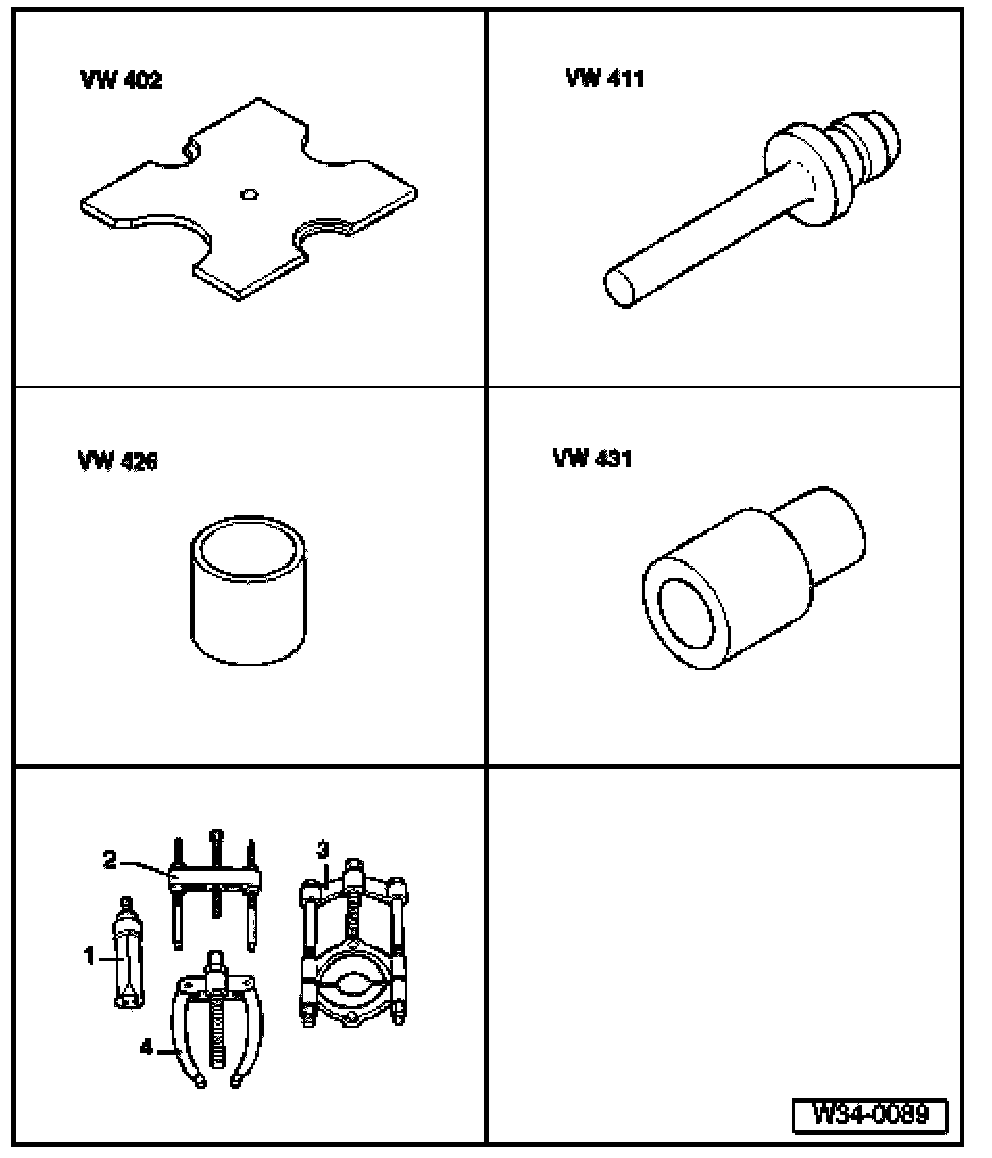 VW 402

VW 411

VW 426

VW 431

2
3
1
4

W34-0089