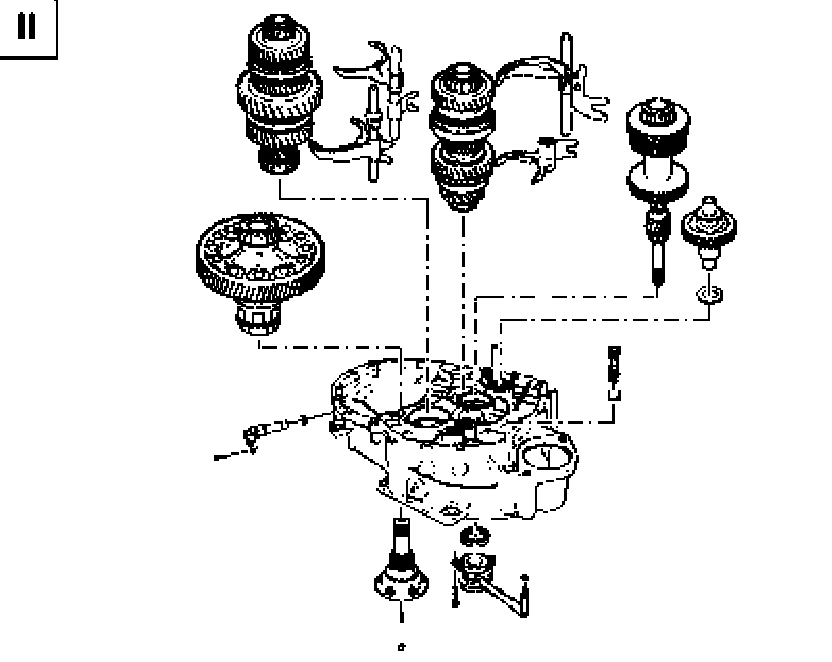 II