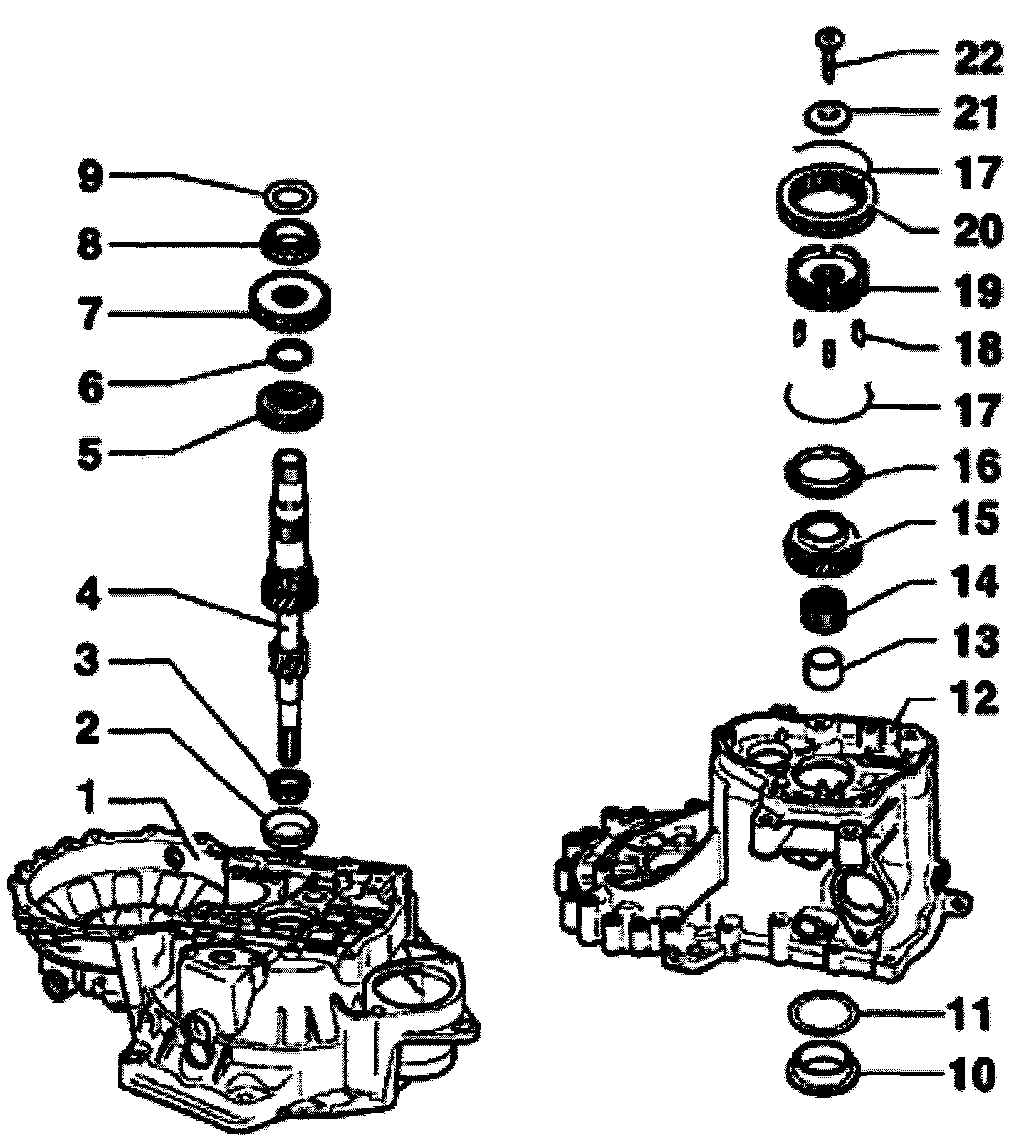 9
8
7
6
5
4
3
2
1
22
21
17
20
19
18
17
16
15
14
13
12
11
10