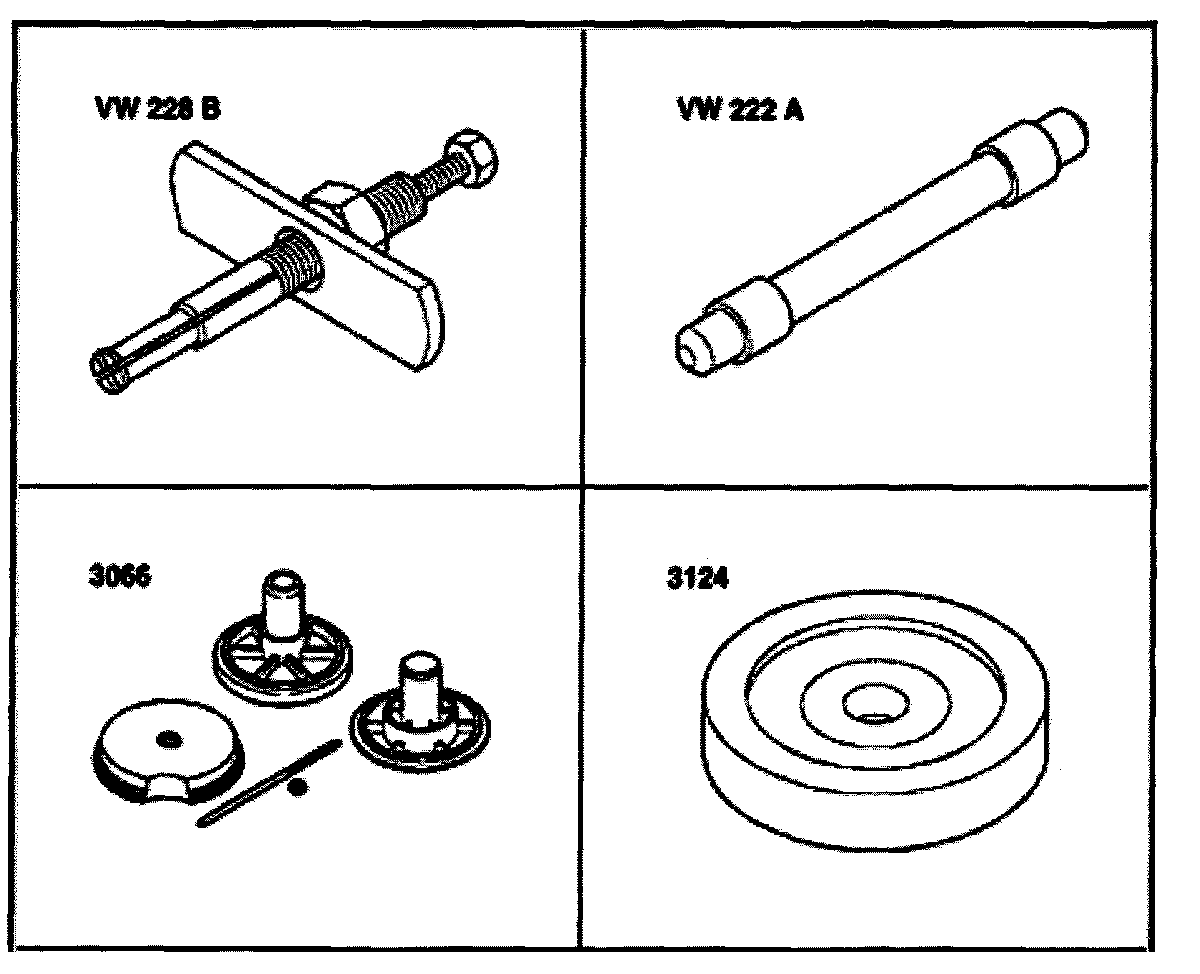 VW 228 B

VW 222 A

3066

3124