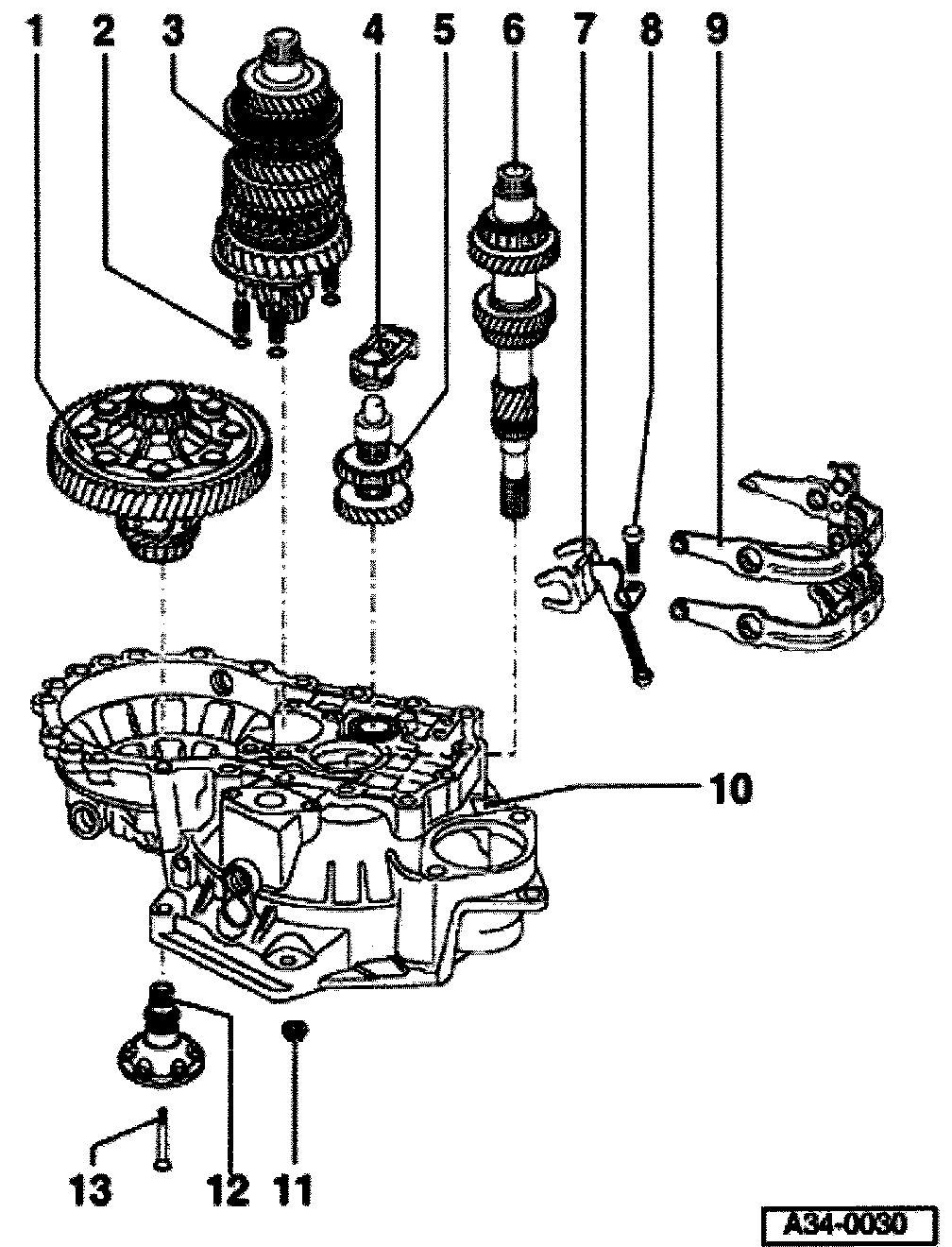 1 2 3 4 5 6 7 8 9

10

13 12 11

A34-0030