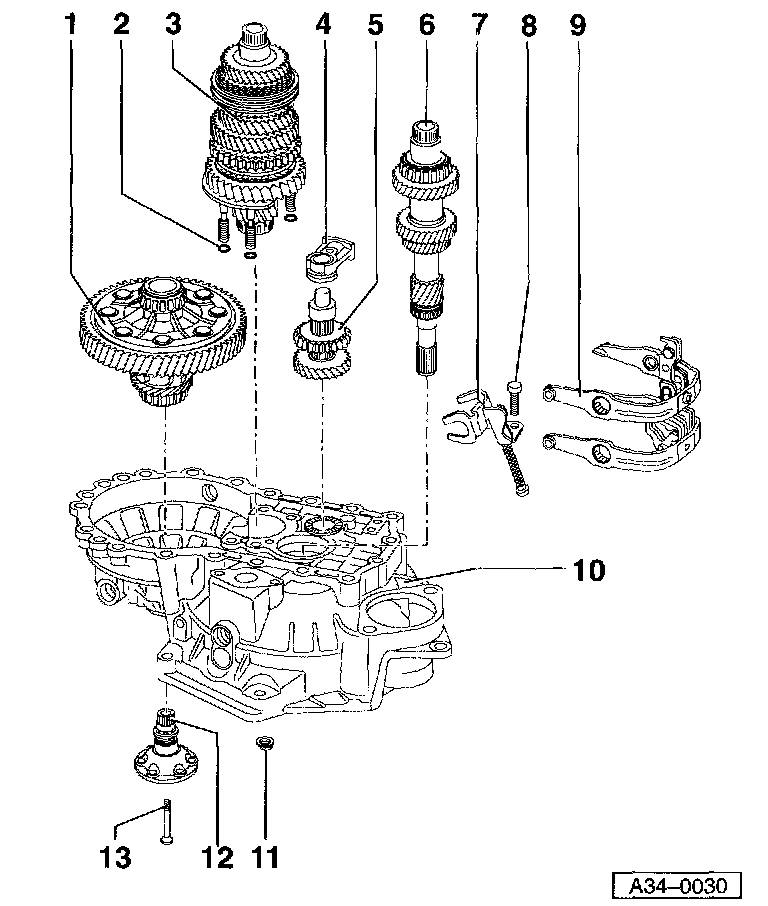 1 2 3 4 5 6 7 8 9

10

13 12 11

A34–0030