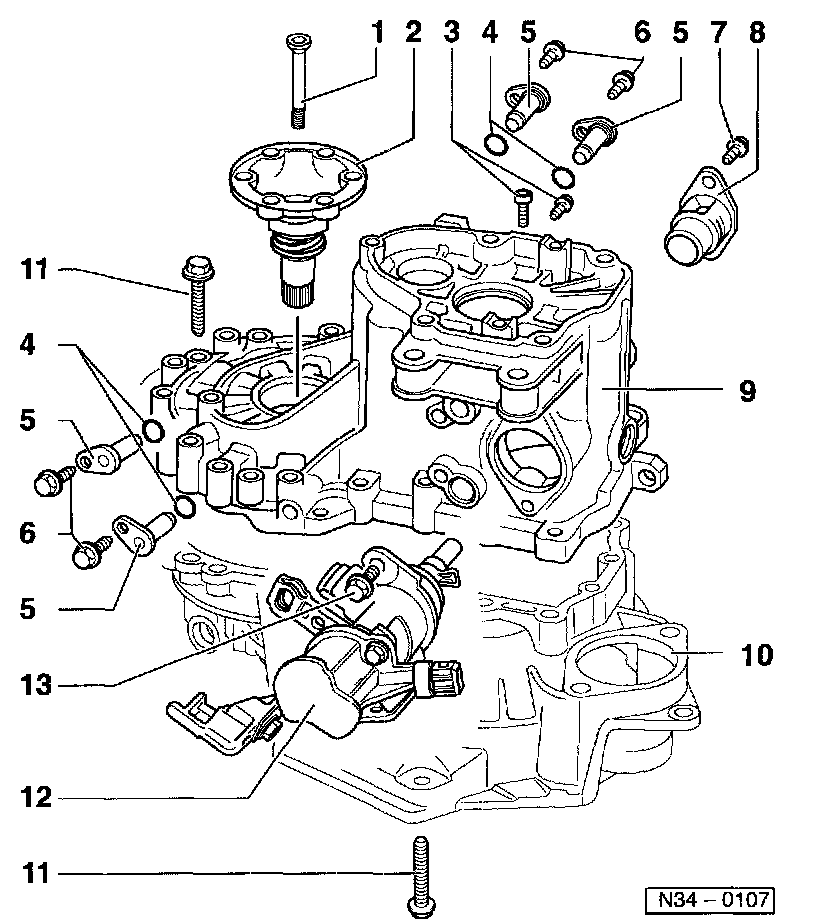 1 2 3 4 5 6 5 7 8

11

4

5

6

5

13

12

11

9

10

N34 – 0107