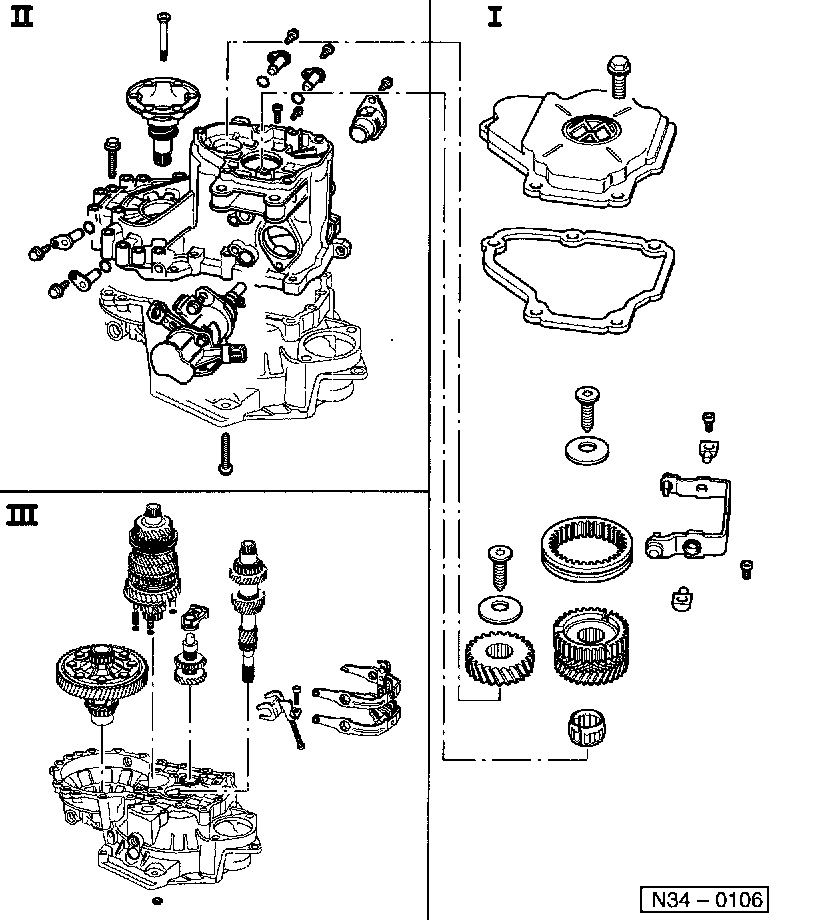 II

I

III

N34 – 0106