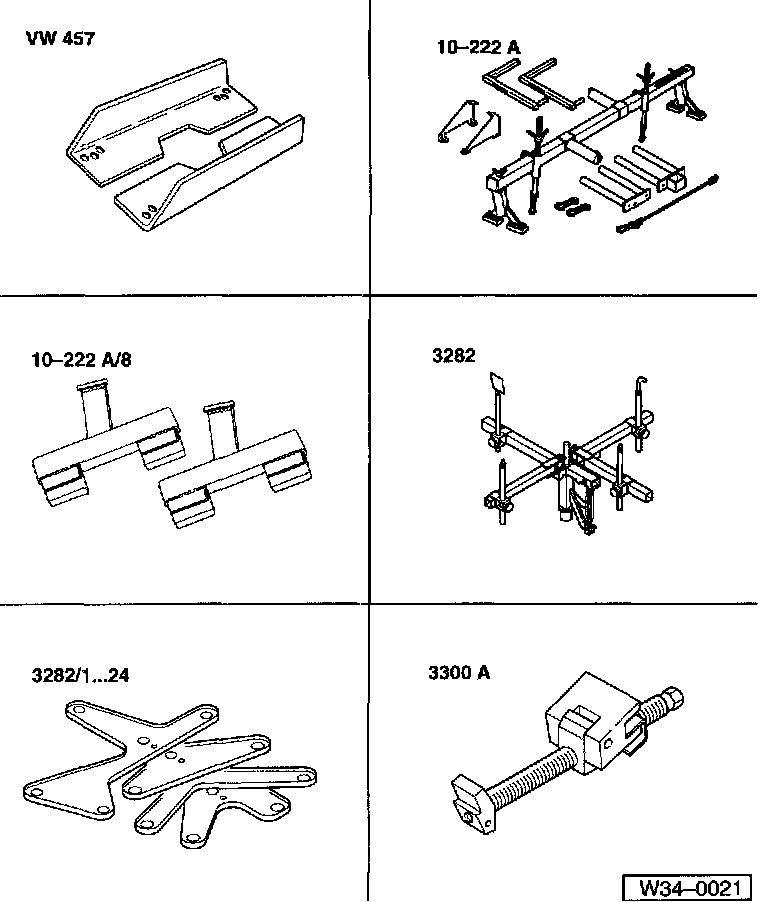 VW 457

10–222 A

10–222 A/8

3282

3282/1...24

3300 A

W34–0021